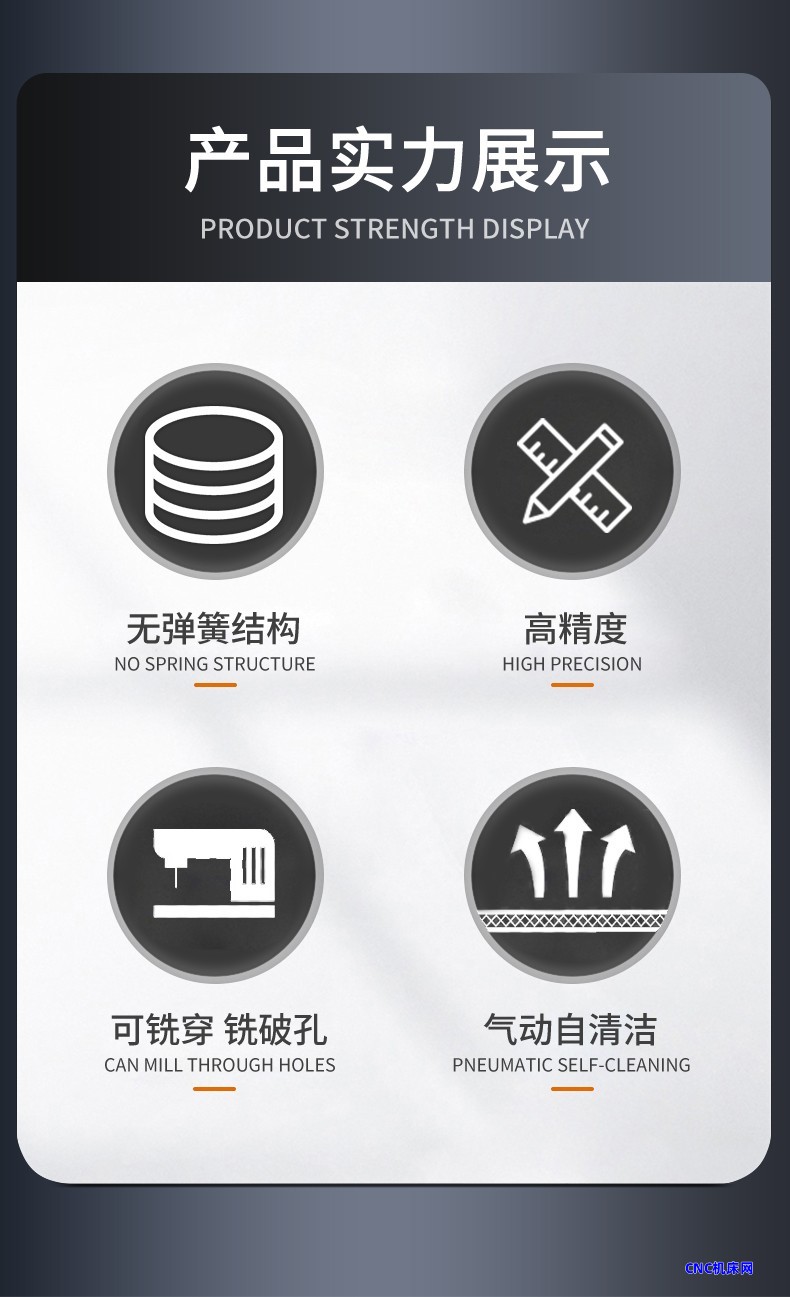 产品实力展示
PRODUCT STRENGTH DISPLAY

无弹簧结构
NO SPRING STRUCTURE

高精度
HIGH PRECISION

可铣穿 铣破孔
CAN MILL THROUGH HOLES

气动自清洁
PNEUMATIC SELF-CLEANING

CNC机床网